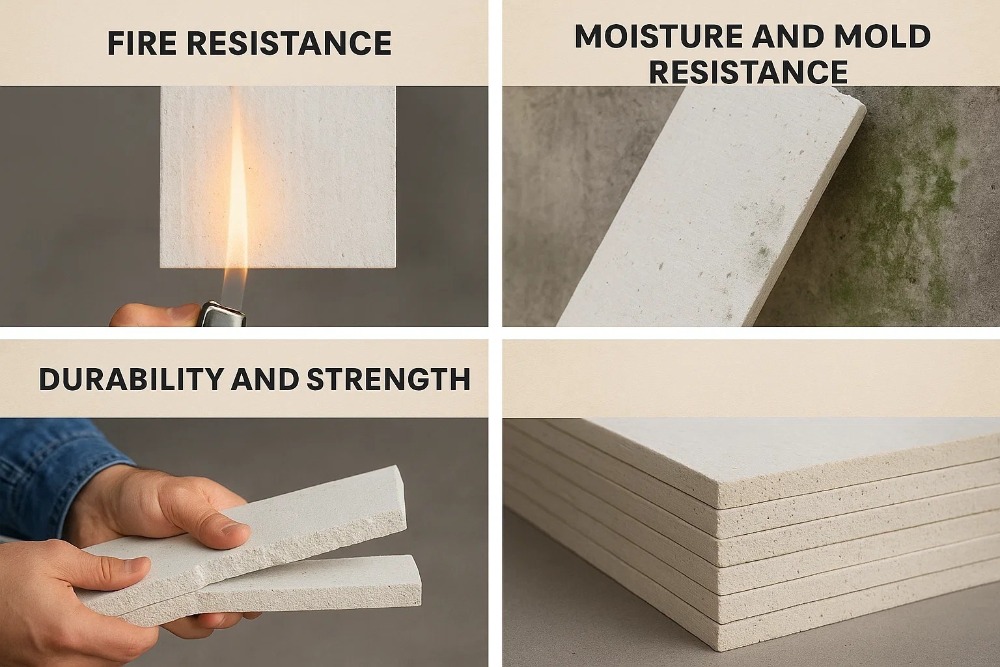 FIRE RESISTANCE

MOISTURE AND MOLD RESISTANCE

DURABILITY AND STRENGTH